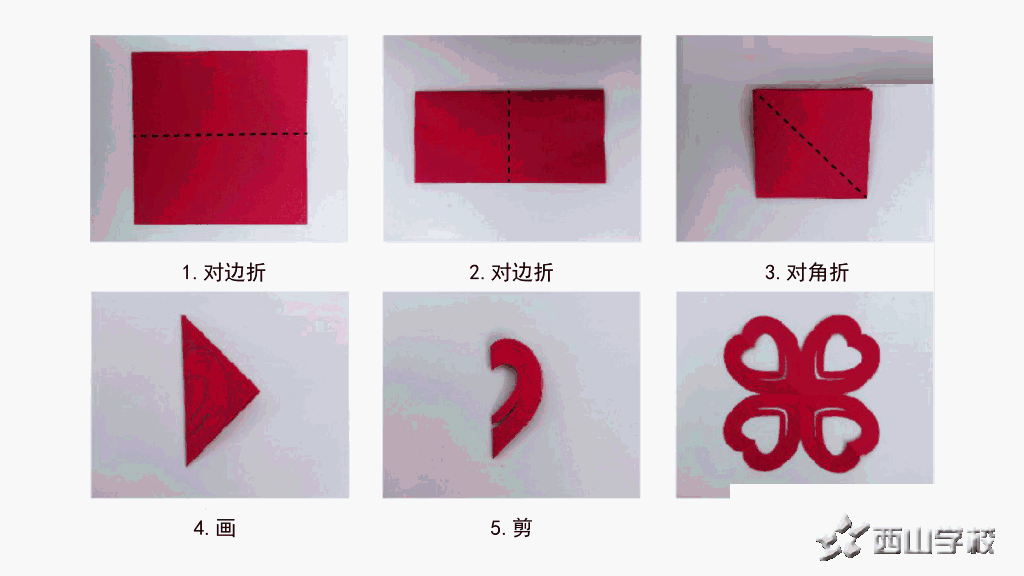 1. 对边折

2. 对边折

3. 对角折

4. 画

5. 剪

西山学校